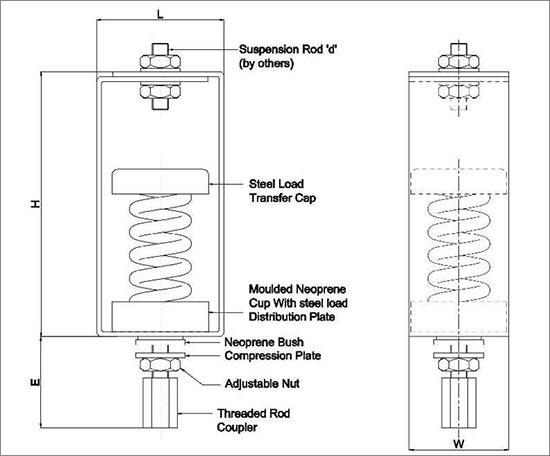 L

Suspension Rod 'd'
(by others)

H

Steel Load
Transfer Cap

Moulded Neoprene
Cup With steel load
Distribution Plate

Neoprene Bush
Compression Plate

E

Adjustable Nut

Threaded Rod
Coupler

W