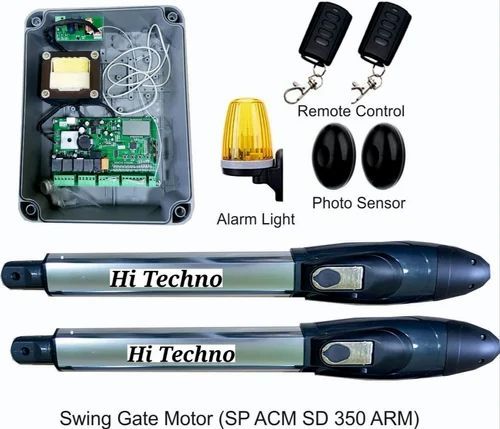 Remote Control

Alarm Light

Photo Sensor

Hi Techno

Hi Techno

Swing Gate Motor (SP ACM SD 350 ARM)