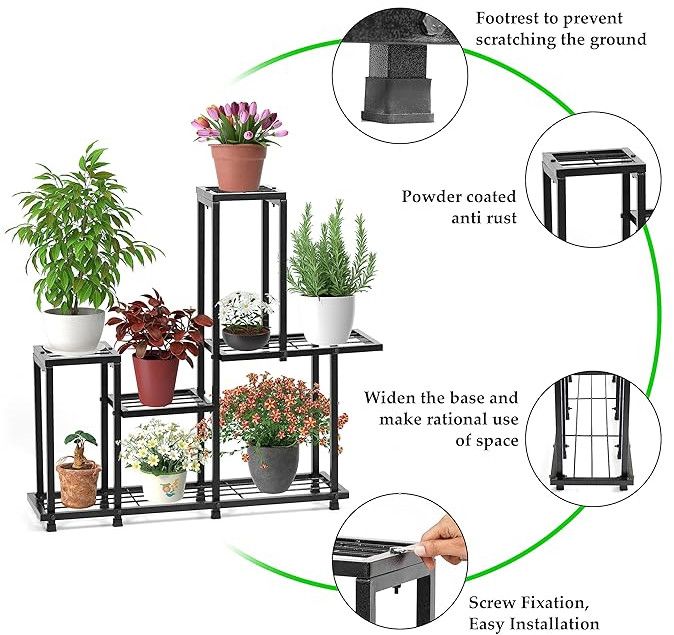 Footrest to prevent scratching the ground

Powder coated anti rust

Widen the base and make rational use of space

Screw Fixation, Easy Installation