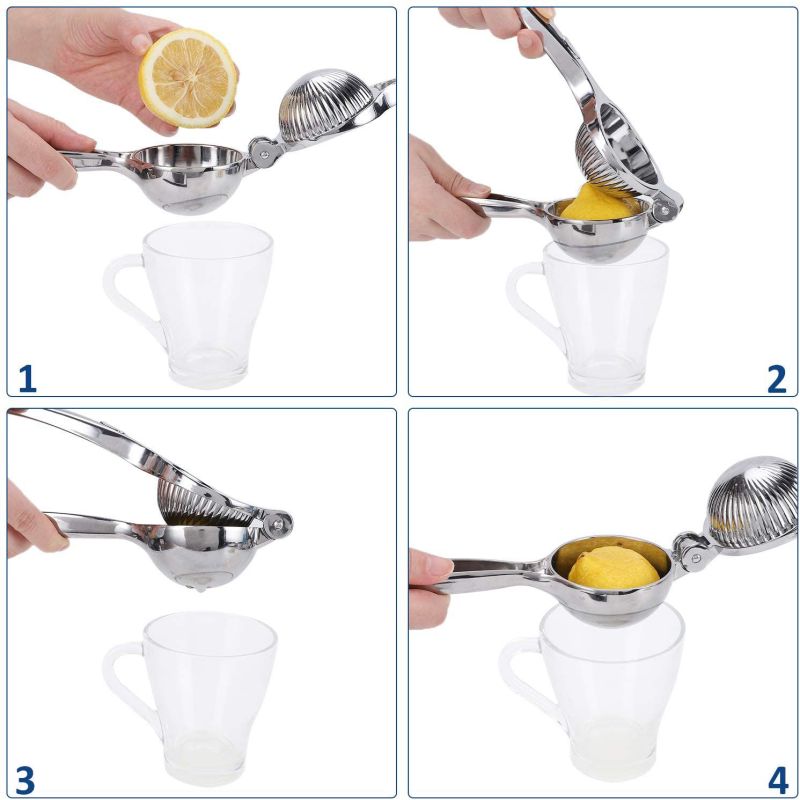 1

2

3

4