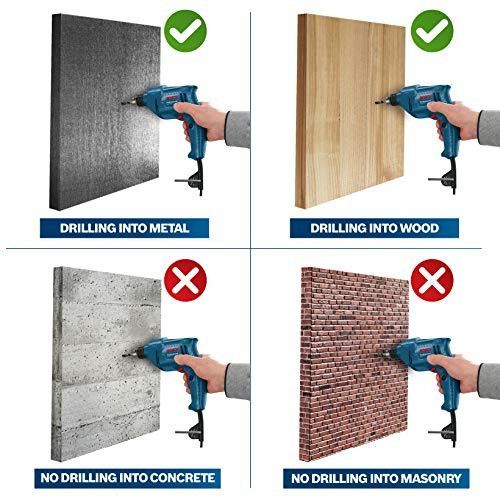 DRILLING INTO METAL

DRILLING INTO WOOD

NO DRILLING INTO CONCRETE

NO DRILLING INTO MASONRY