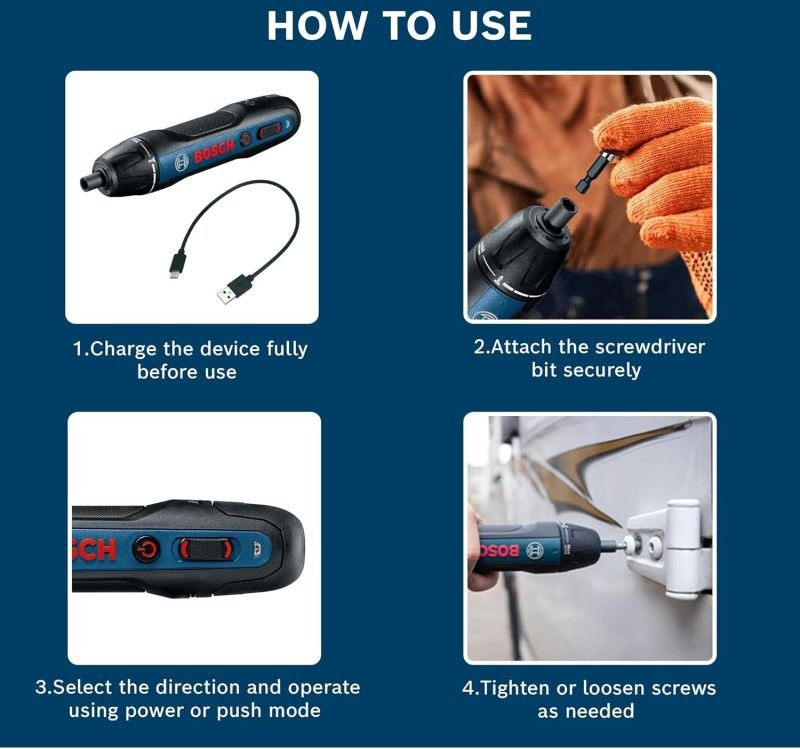 HOW TO USE

BOSCH

1.Charge the device fully before use

2.Attach the screwdriver bit securely

SCH

3.Select the direction and operate using power or push mode

BOSCH

4.Tighten or loosen screws as needed