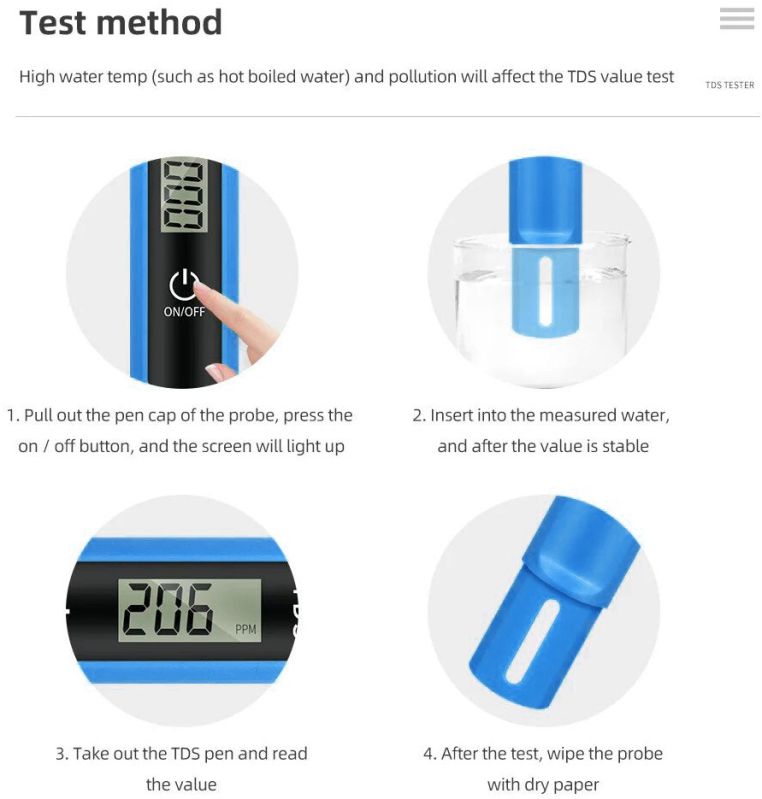 Test method

High water temp (such as hot boiled water) and pollution will affect the TDS value test

TDS TESTER

000

ON/OFF

1. Pull out the pen cap of the probe, press the on / off button, and the screen will light up

2. Insert into the measured water, and after the value is stable

206 PPM

3. Take out the TDS pen and read the value

4. After the test, wipe the probe with dry paper