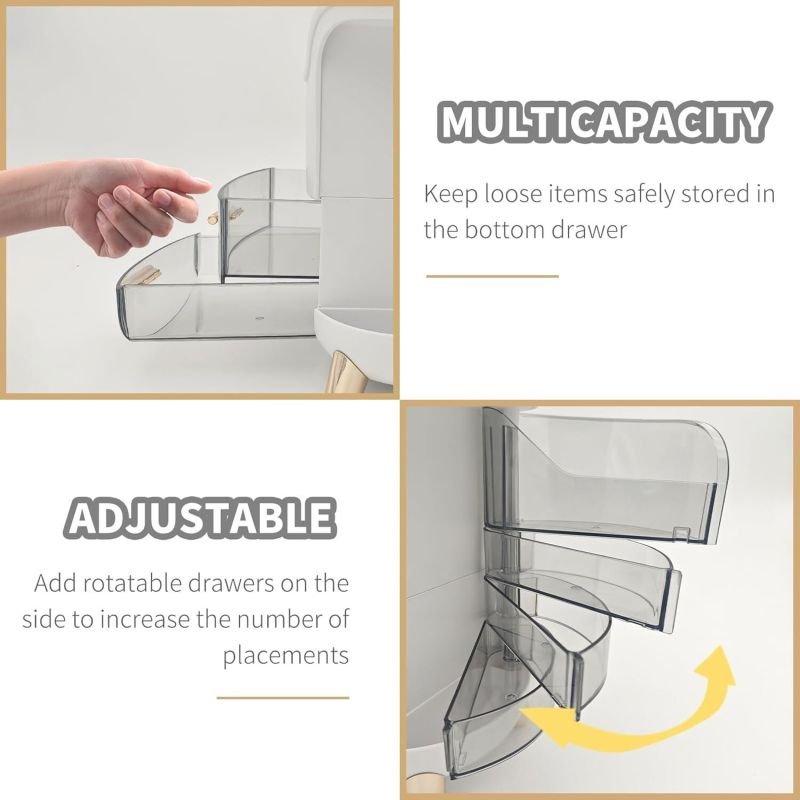 MULTICAPACITY

Keep loose items safely stored in the bottom drawer

ADJUSTABLE

Add rotatable drawers on the side to increase the number of placements