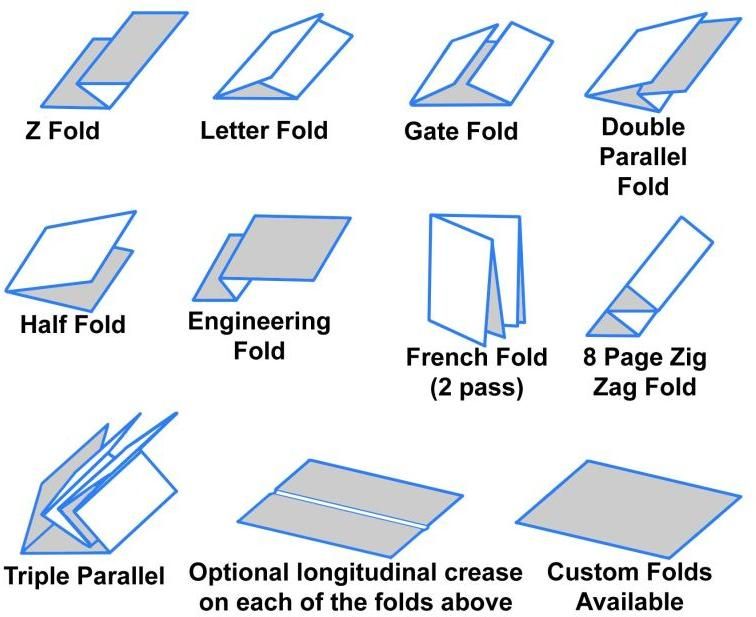 Z Fold

Letter Fold

Gate Fold

Double Parallel Fold

Half Fold

Engineering Fold

French Fold (2 pass)

8 Page Zig Zag Fold

Triple Parallel

Optional longitudinal crease on each of the folds above

Custom Folds Available