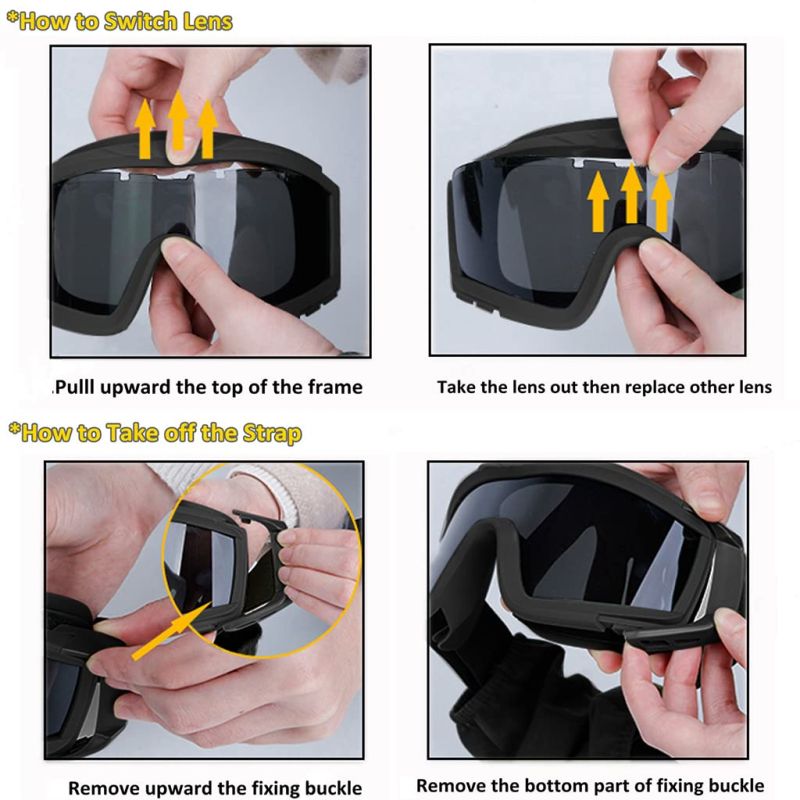 *How to Switch Lens

.Pulll upward the top of the frame

Take the lens out then replace other lens

*How to Take off the Strap

Remove upward the fixing buckle

Remove the bottom part of fixing buckle