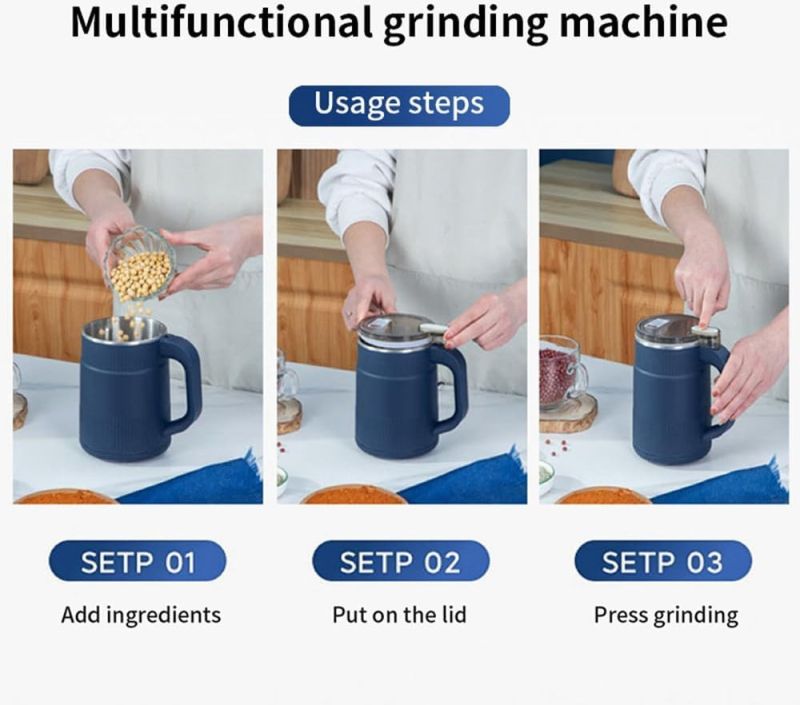 Multifunctional grinding machine

Usage steps

SETP 01
Add ingredients

SETP 02
Put on the lid

SETP 03
Press grinding