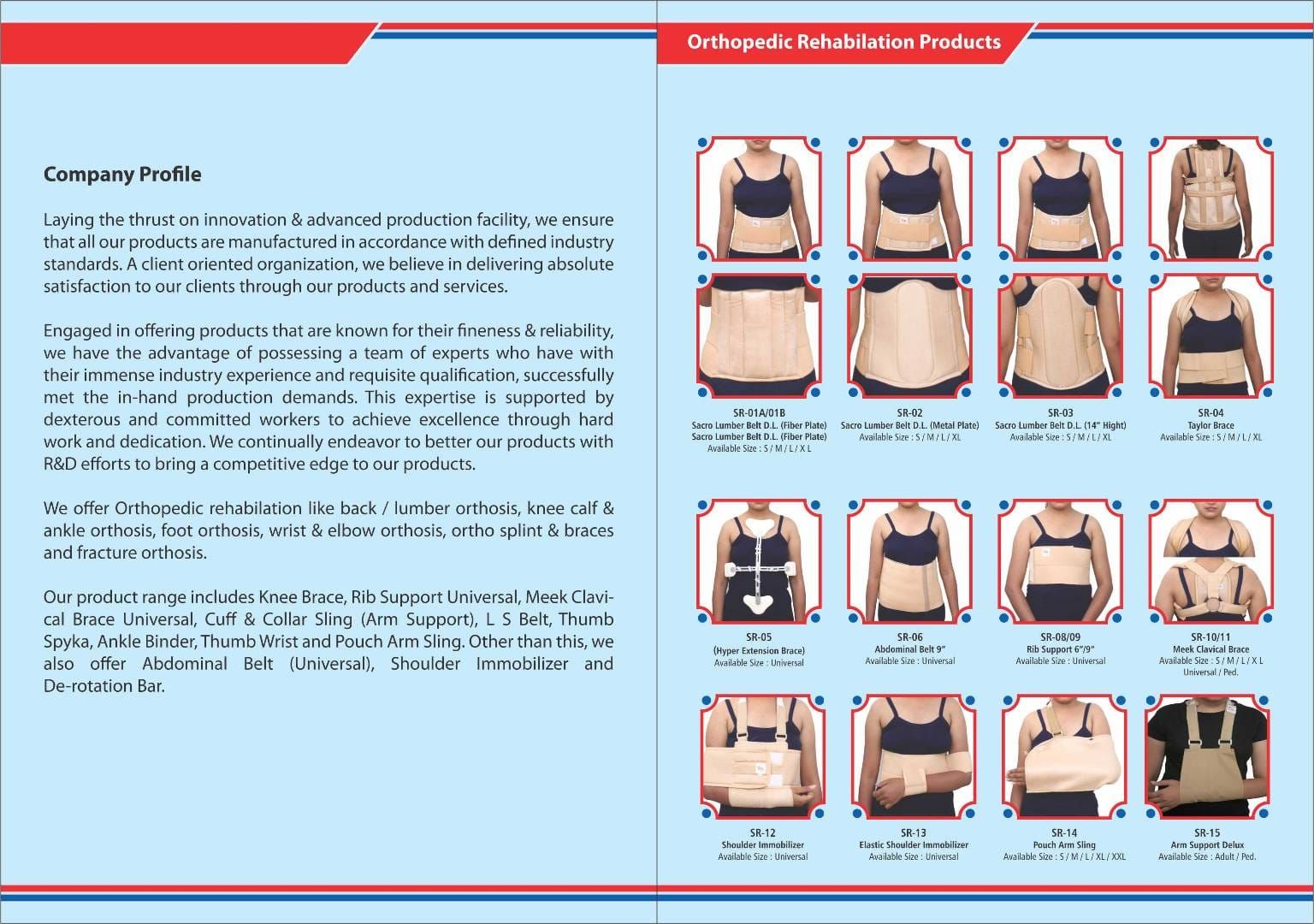 Company Profile

Laying the thrust on innovation & advanced production facility, we ensure that all our products are manufactured in accordance with defined industry standards. A client oriented organization, we believe in delivering absolute satisfaction to our clients through our products and services.

Engaged in offering products that are known for their fineness & reliability, we have the advantage of possessing a team of experts who have with their immense industry experience and requisite qualification, successfully met the in-hand production demands. This expertise is supported by dexterous and committed workers to achieve excellence through hard work and dedication. We continually endeavor to better our products with R&D efforts to bring a competitive edge to our products.

We offer Orthopedic rehabilation like back / lumber orthosis, knee calf & ankle orthosis, foot orthosis, wrist & elbow orthosis, ortho splint & braces and fracture orthosis.

Our product range includes Knee Brace, Rib Support Universal, Meek Clavical Brace Universal, Cuff & Collar Sling (Arm Support), L S Belt, Thumb Spyka, Ankle Binder, Thumb Wrist and Pouch Arm Sling. Other than this, we also offer Abdominal Belt (Universal), Shoulder Immobilizer and De-rotation Bar.

Orthopedic Rehabilation Products

SR-01A/01B
Sacro Lumber Belt D.L. (Fiber Plate)
Sacro Lumber Belt D.L. (Fiber Plate)
Available Size : S / M / L / X L

SR-02
Sacro Lumber Belt D.L. (Metal Plate)
Available Size : S / M / L / XL

SR-03
Sacro Lumber Belt D.L. (14" Hight)
Available Size : S / M / L / XL

SR-04
Taylor Brace
Available Size : S / M / L / XL

SR-05
(Hyper Extension Brace)
Available Size : Universal

SR-06
Abdominal Belt 9"
Available Size : Universal

SR-08/09
Rib Support 6"/9"
Available Size : Universal

SR-10/11
Meek Clavical Brace
Available Size : S / M / L / X L
Universal / Ped.

SR-12
Shoulder Immobilizer
Available Size : Universal

SR-13
Elastic Shoulder Immobilizer
Available Size : Universal

SR-14
Pouch Arm Sling
Available Size : S / M / L / XL / XXL

SR-15
Arm Support Delux
Available Size : Adult / Ped.