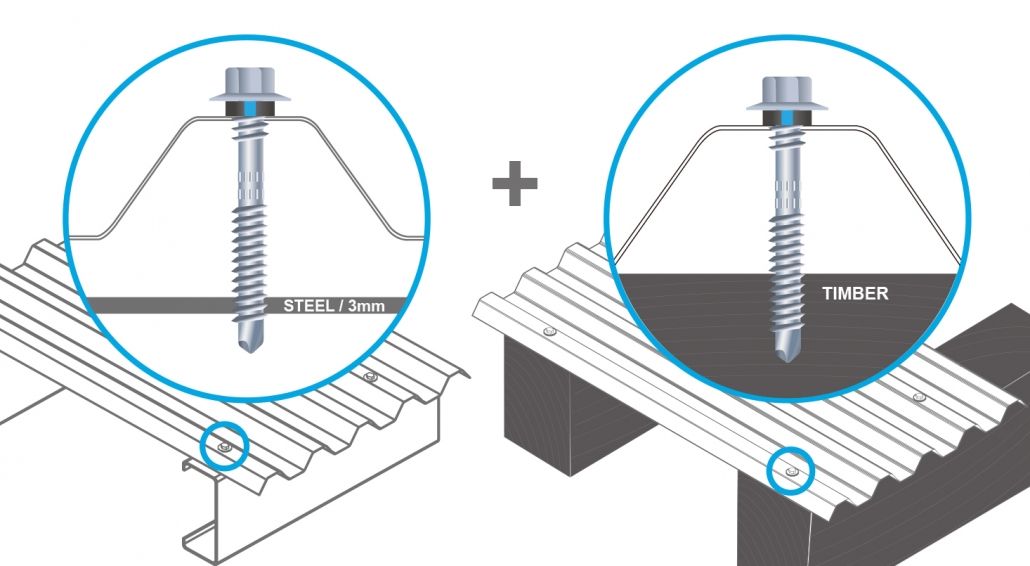 STEEL / 3mm

+

TIMBER