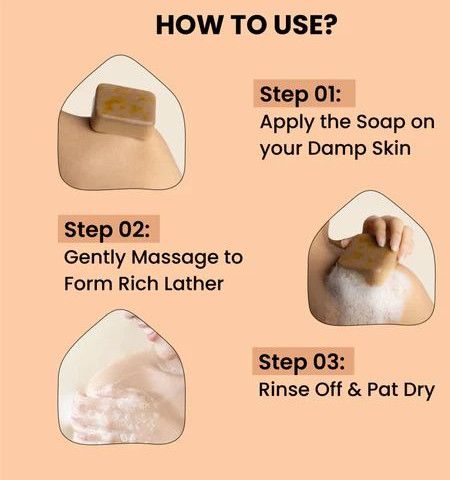 HOW TO USE?

Step 01:
Apply the Soap on your Damp Skin

Step 02:
Gently Massage to Form Rich Lather

Step 03:
Rinse Off & Pat Dry