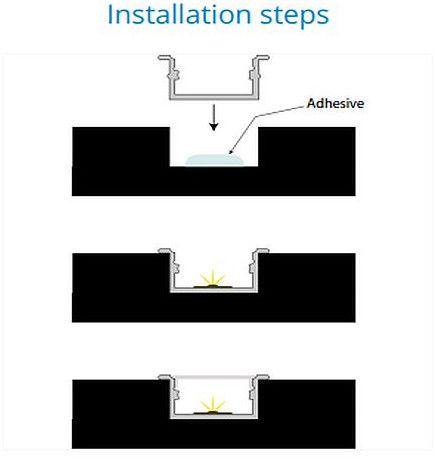 Installation steps

Adhesive