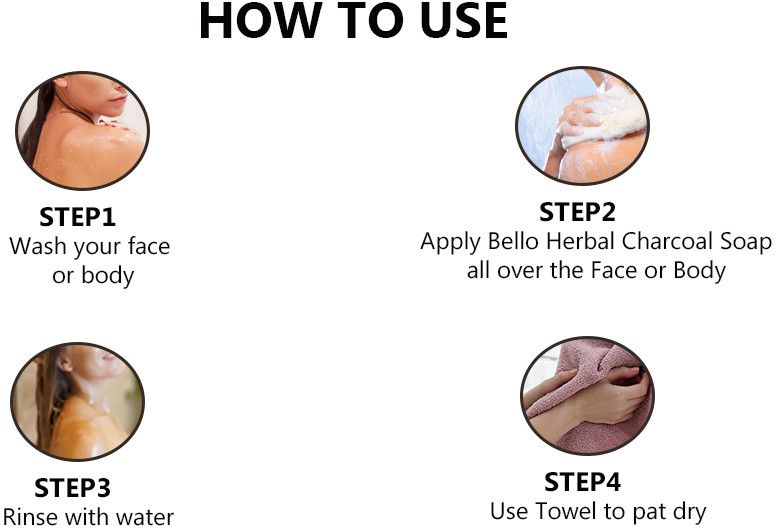 HOW TO USE

STEP1
Wash your face or body

STEP2
Apply Bello Herbal Charcoal Soap all over the Face or Body

STEP3
Rinse with water

STEP4
Use Towel to pat dry