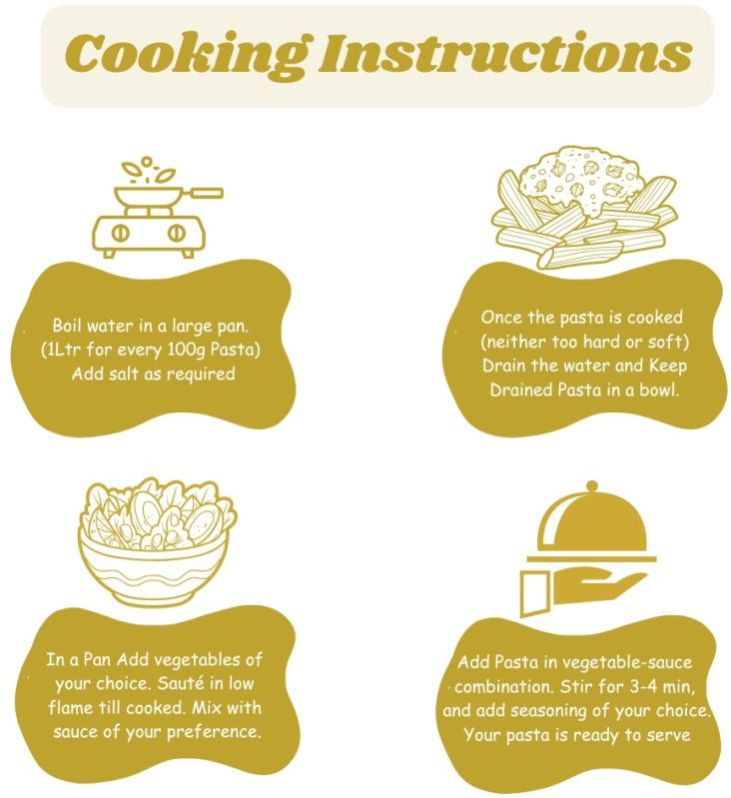 Cooking Instructions

Boil water in a large pan. (1Ltr for every 100g Pasta) Add salt as required

Once the pasta is cooked (neither too hard or soft) Drain the water and Keep Drained Pasta in a bowl.

In a Pan Add vegetables of your choice. Sauté in low flame till cooked. Mix with sauce of your preference.

Add Pasta in vegetable-sauce combination. Stir for 3-4 min, and add seasoning of your choice. Your pasta is ready to serve