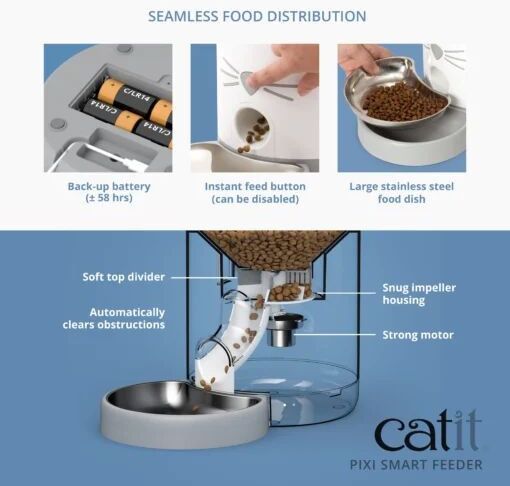 SEAMLESS FOOD DISTRIBUTION

C/LR14
C/LR14
C/LR14

Back-up battery
(± 58 hrs)

Instant feed button
(can be disabled)

Large stainless steel
food dish

Soft top divider

Automatically
clears obstructions

Snug impeller
housing

Strong motor

catit
PIXI SMART FEEDER