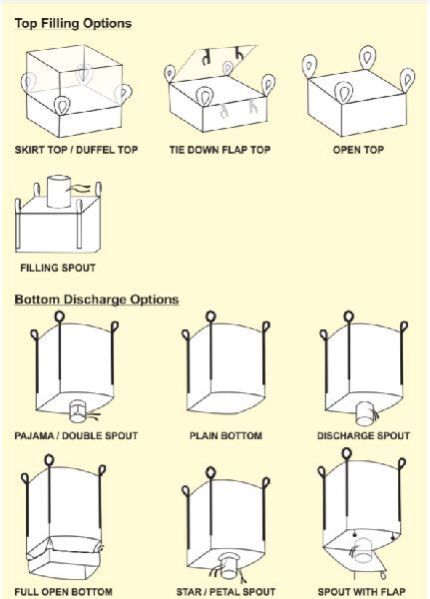 Top Filling Options

SKIRT TOP / DUFFEL TOP

TIE DOWN FLAP TOP

OPEN TOP

FILLING SPOUT

Bottom Discharge Options

PAJAMA / DOUBLE SPOUT

PLAIN BOTTOM

DISCHARGE SPOUT

FULL OPEN BOTTOM

STAR / PETAL SPOUT

SPOUT WITH FLAP