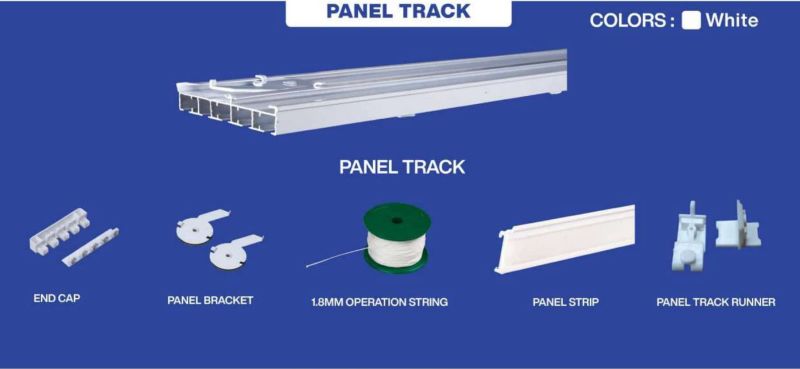 PANEL TRACK

COLORS : White

PANEL TRACK

END CAP

PANEL BRACKET

1.8MM OPERATION STRING

PANEL STRIP

PANEL TRACK RUNNER