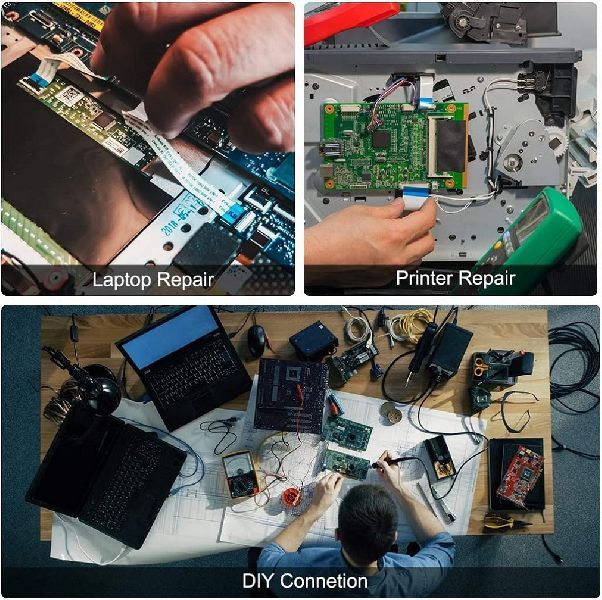 Laptop Repair

Printer Repair

DIY Connetion