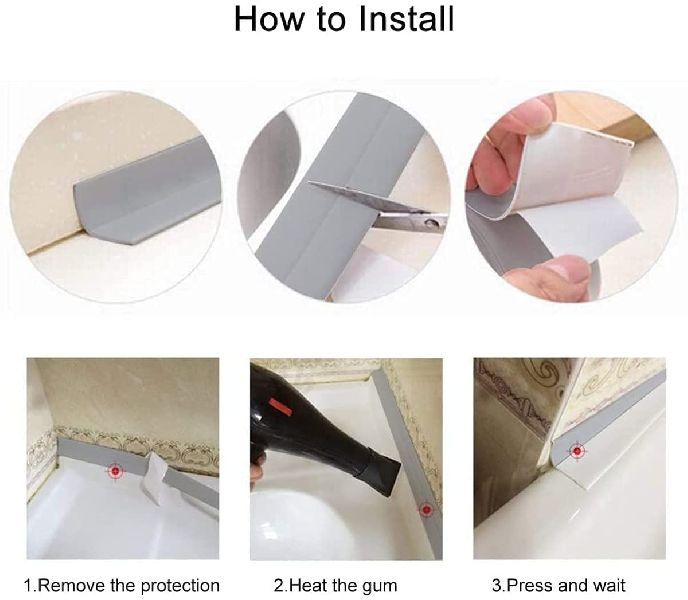 How to Install

1.Remove the protection

2.Heat the gum

3.Press and wait