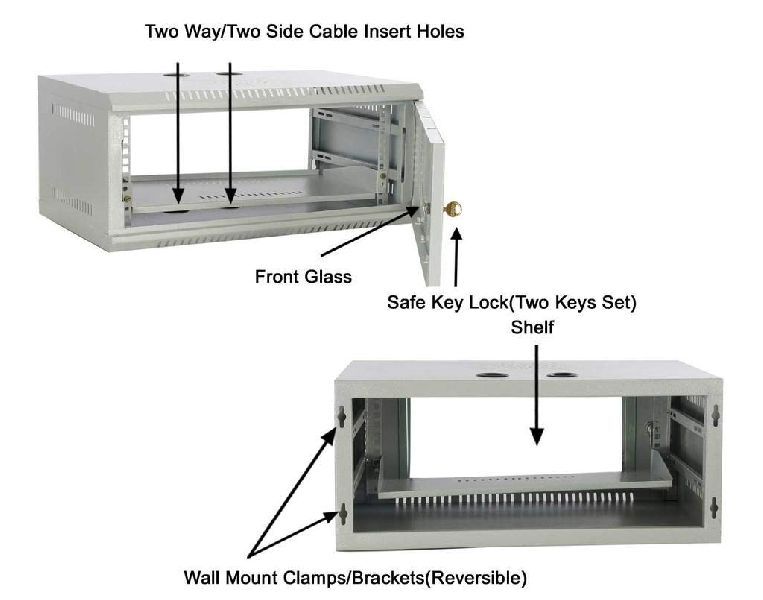 Two Way/Two Side Cable Insert Holes

Front Glass

Safe Key Lock(Two Keys Set)

Shelf

Wall Mount Clamps/Brackets(Reversible)