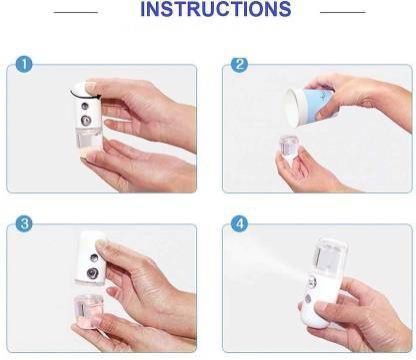 INSTRUCTIONS

1

2

3

4