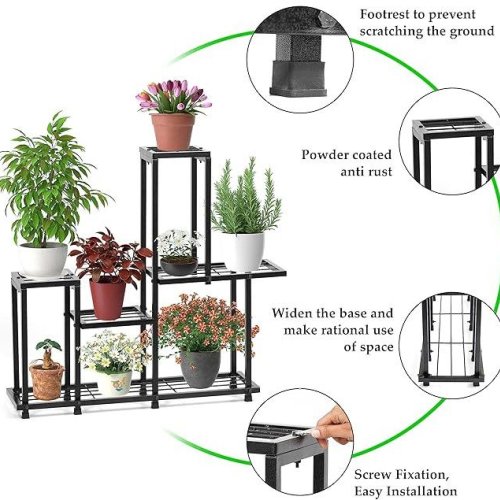 Footrest to prevent scratching the ground

Powder coated anti rust

Widen the base and make rational use of space

Screw Fixation, Easy Installation