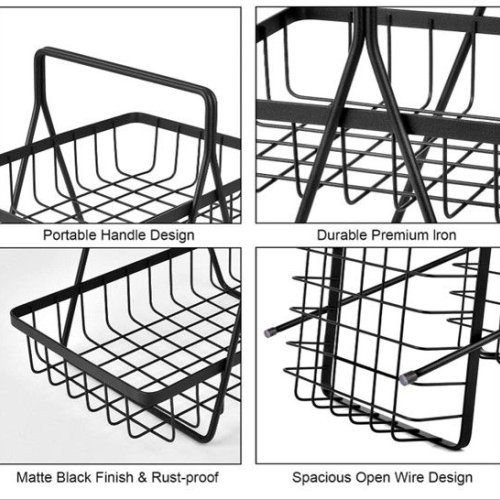 Portable Handle Design

Durable Premium Iron

Matte Black Finish & Rust-proof

Spacious Open Wire Design