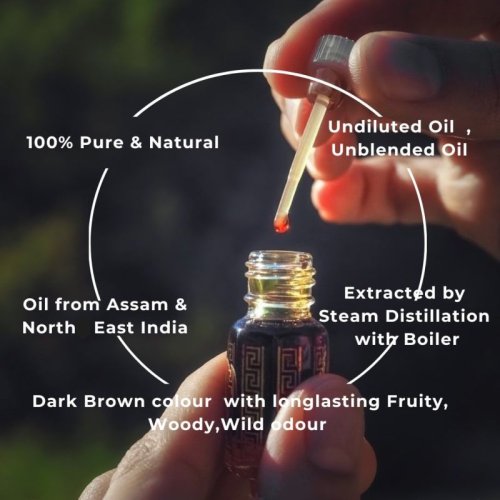 100% Pure & Natural

Undiluted Oil ,
Unblended Oil

Oil from Assam &
North East India

Extracted by
Steam Distillation
with Boiler

Dark Brown colour with longlasting Fruity,
Woody,Wild odour