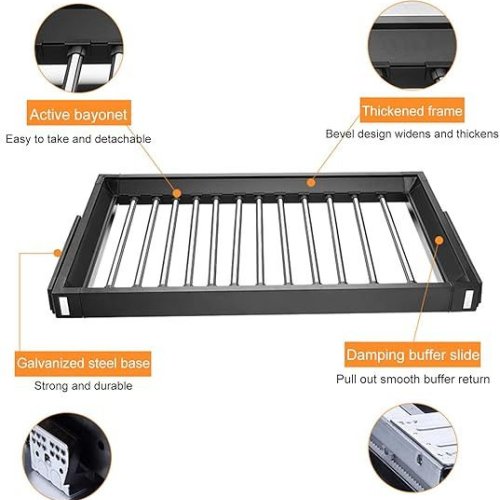 Active bayonet
Easy to take and detachable

Thickened frame
Bevel design widens and thickens

Galvanized steel base
Strong and durable

Damping buffer slide
Pull out smooth buffer return