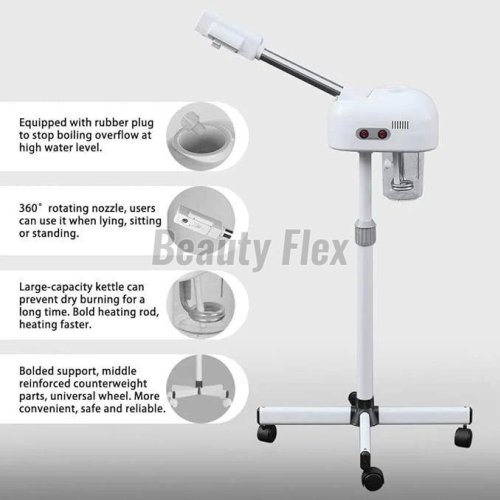 Equipped with rubber plug to stop boiling overflow at high water level.

360° rotating nozzle, users can use it when lying, sitting or standing.

Beauty Flex

Large-capacity kettle can prevent dry burning for a long time. Bold heating rod, heating faster.

Bolded support, middle reinforced counterweight parts, universal wheel. More convenient, safe and reliable.